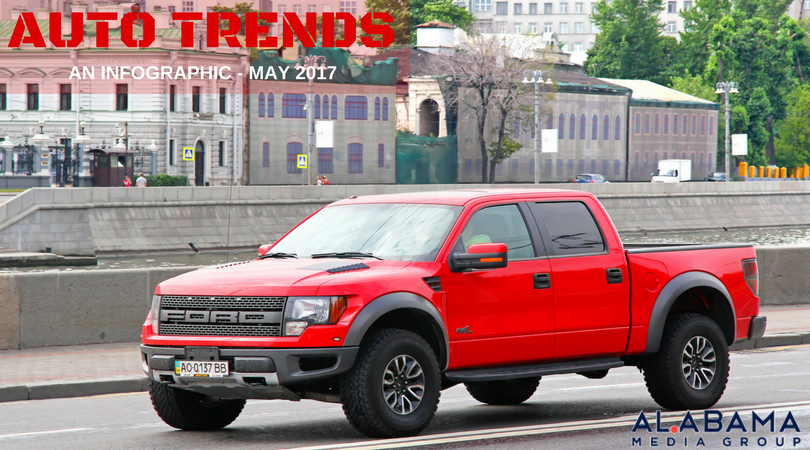 AUTO TRENDS

AN INFOGRAPHIC - MAY 2017

FORD

AO 0137 BB

ALABAMA MEDIA GROUP