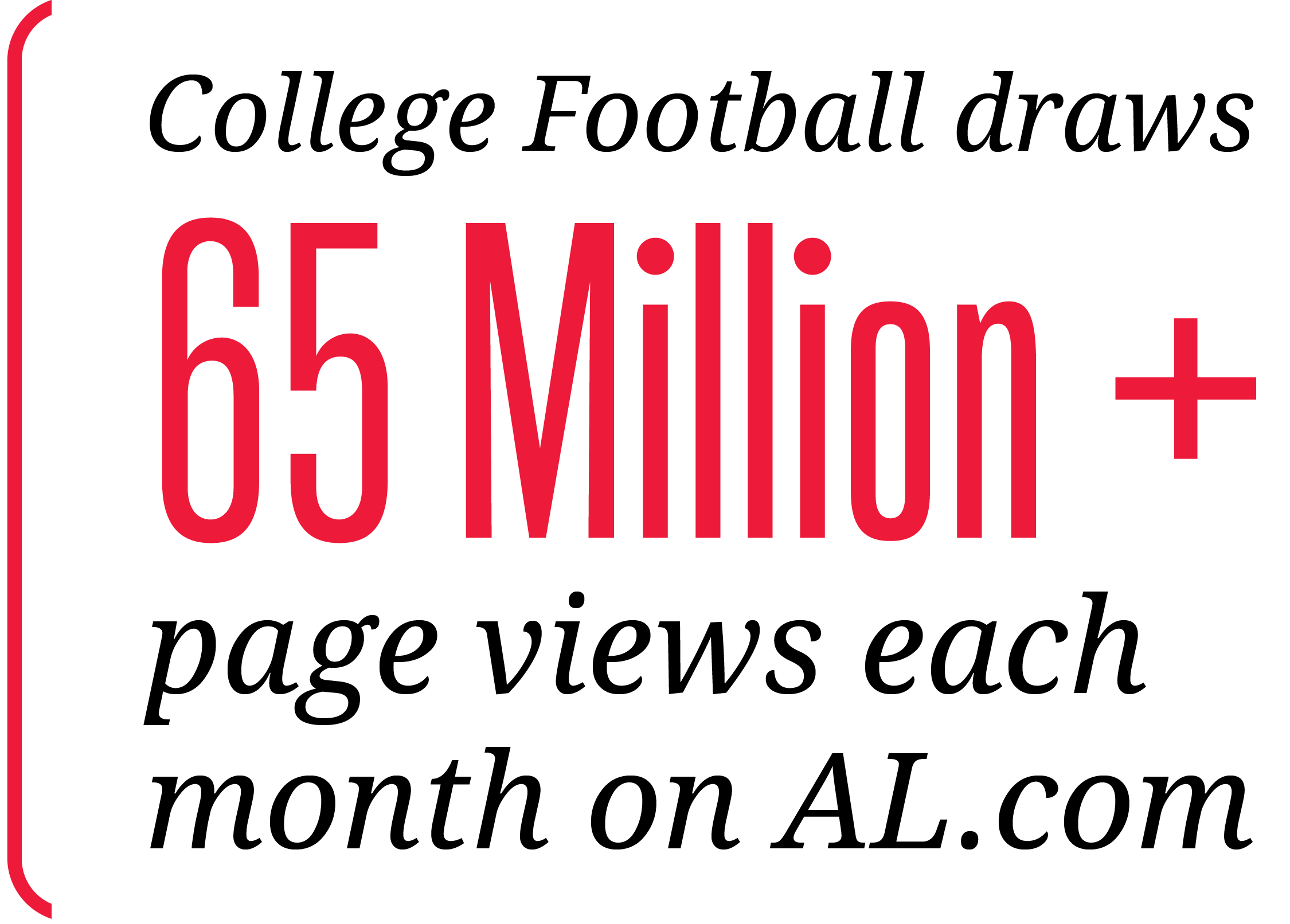 College Football draws
65 Million +
page views each month on AL.com