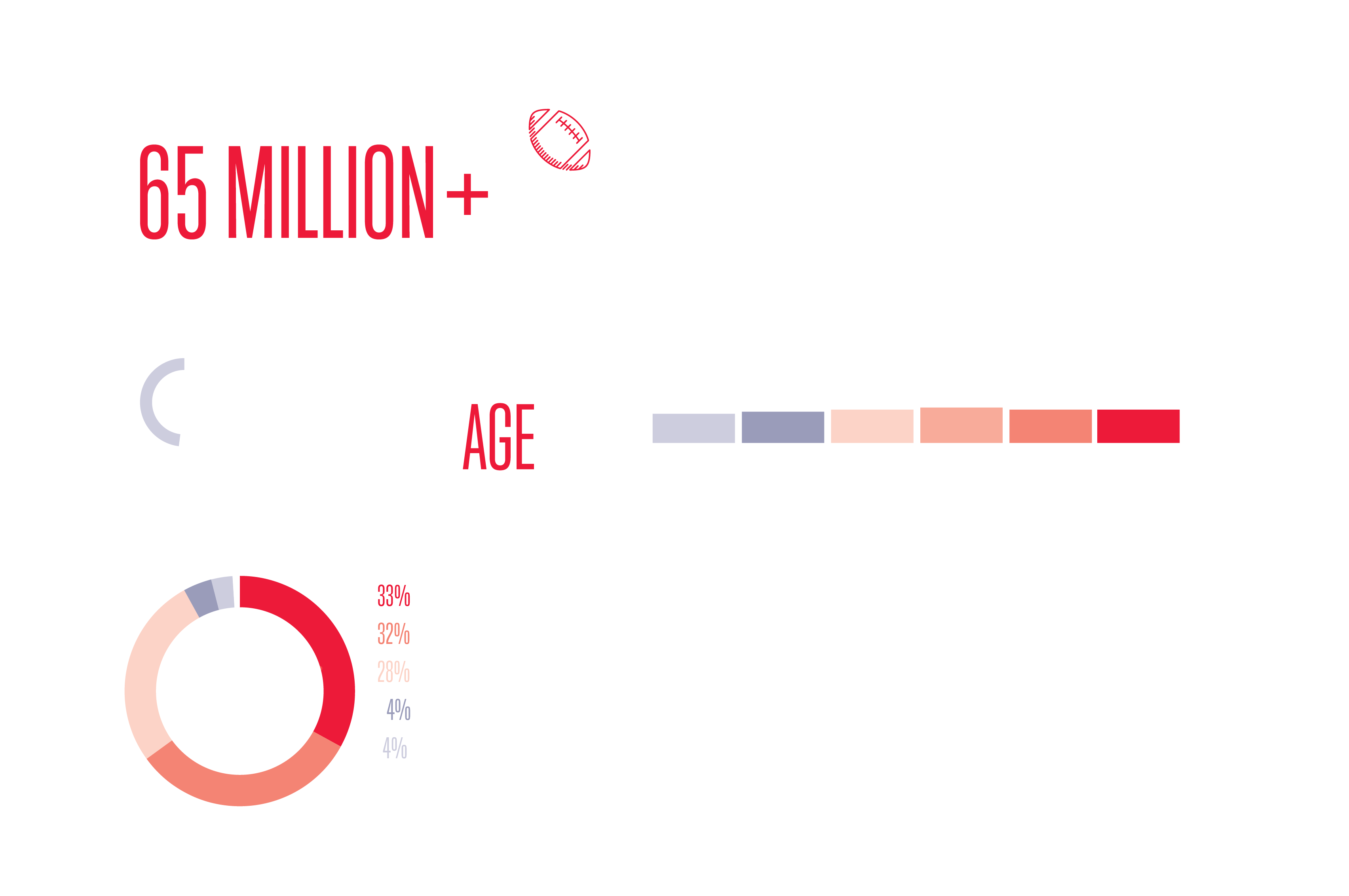 65 MILLION+

AGE

33%
32%
28%
4%
4%