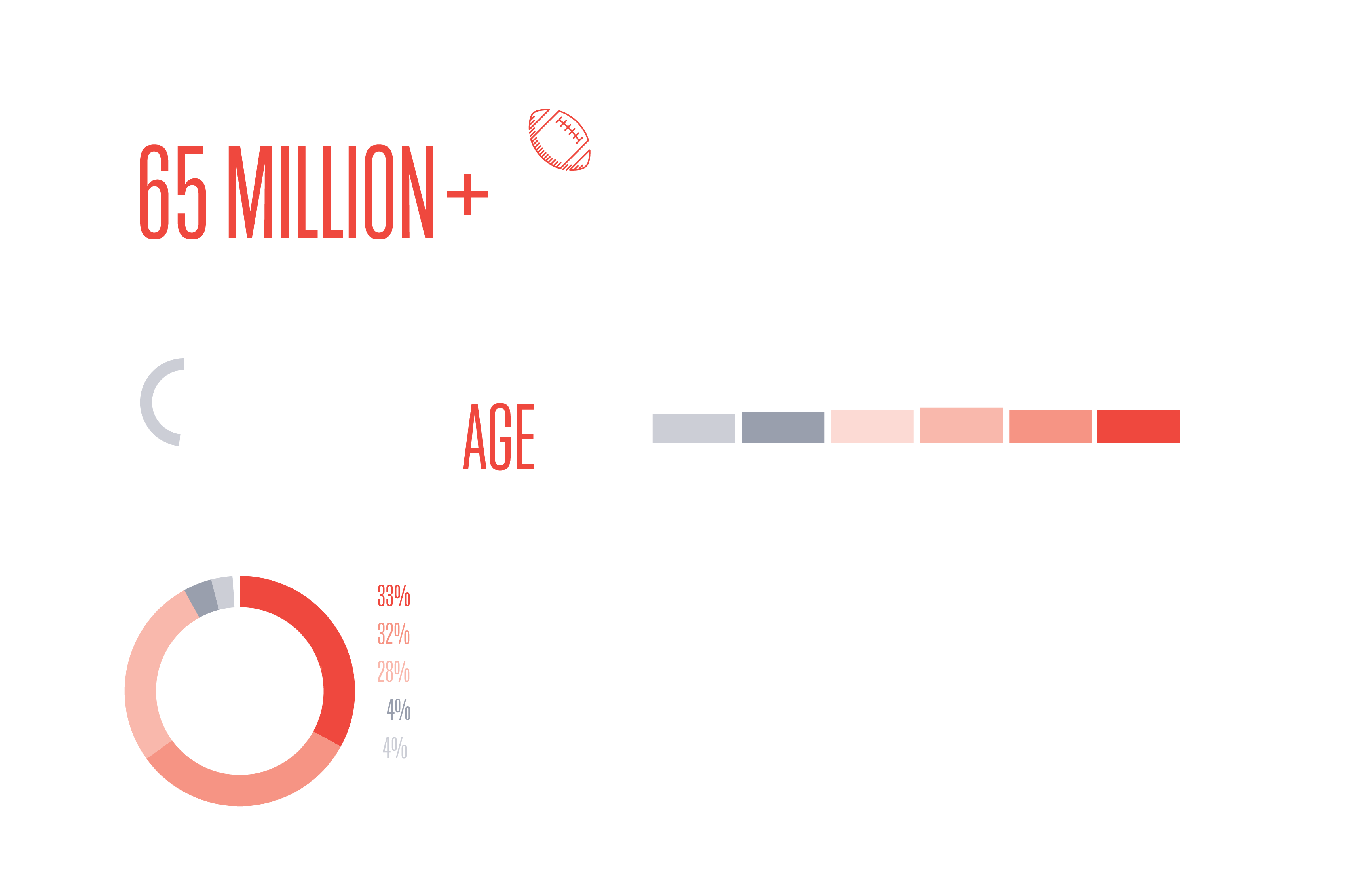 65 MILLION+

AGE

33%
32%
28%
4%
4%