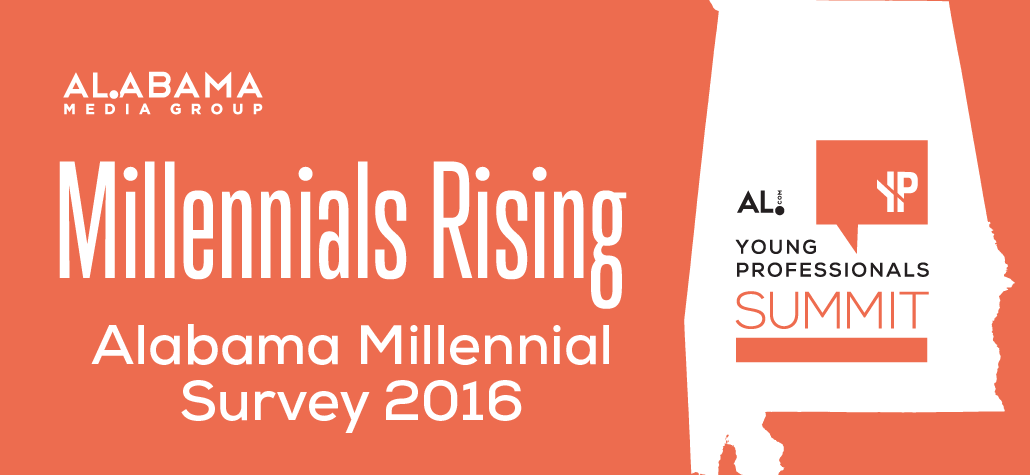 AL.ABAMA
MEDIA GROUP

Millennials Rising

Alabama Millennial Survey 2016

AL.com

YP

YOUNG PROFESSIONALS
SUMMIT